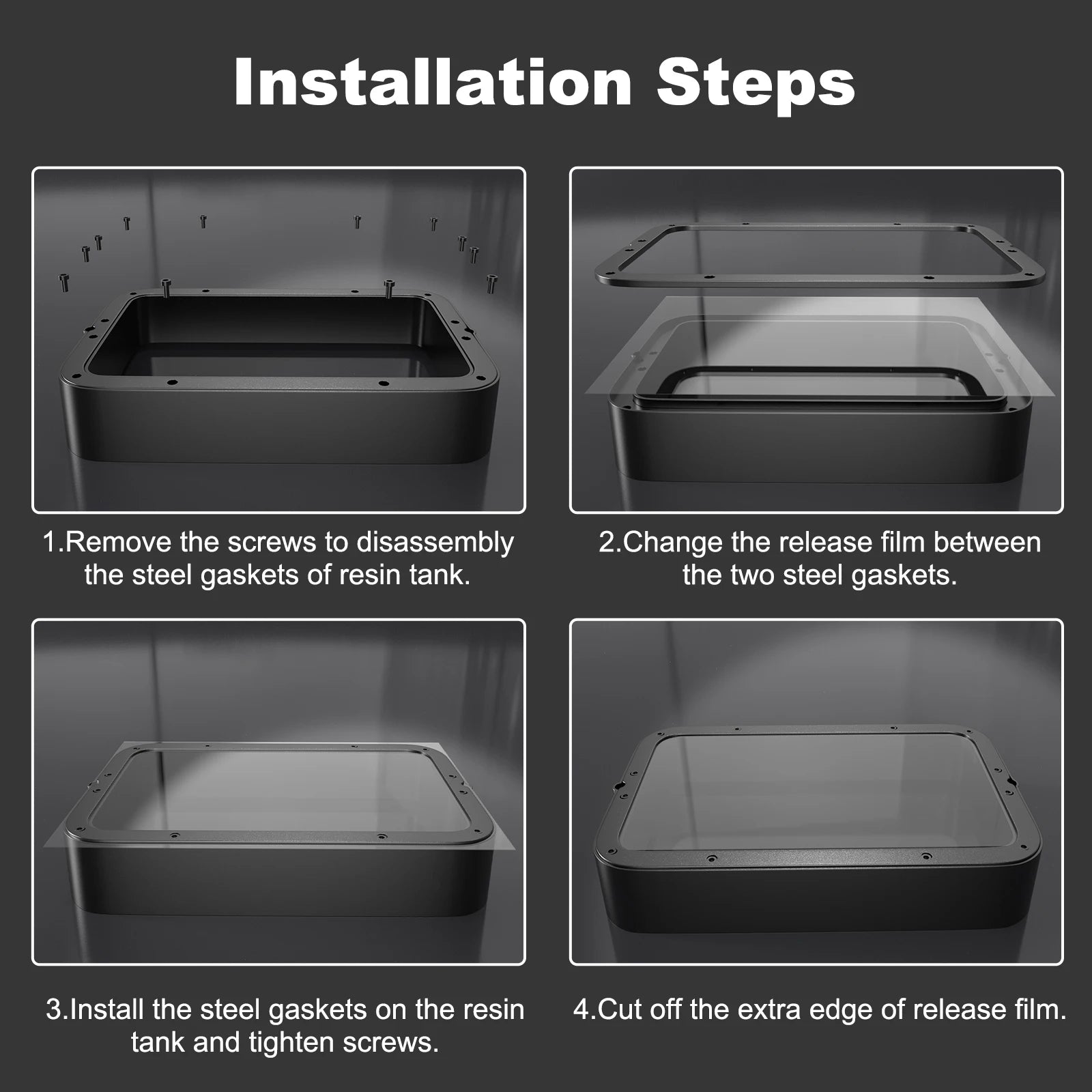 Installation Steps

1.Remove the screws to disassembly the steel gaskets of resin tank.

2.Change the release film between the two steel gaskets.

3.Install the steel gaskets on the resin tank and tighten screws.

4.Cut off the extra edge of release film.